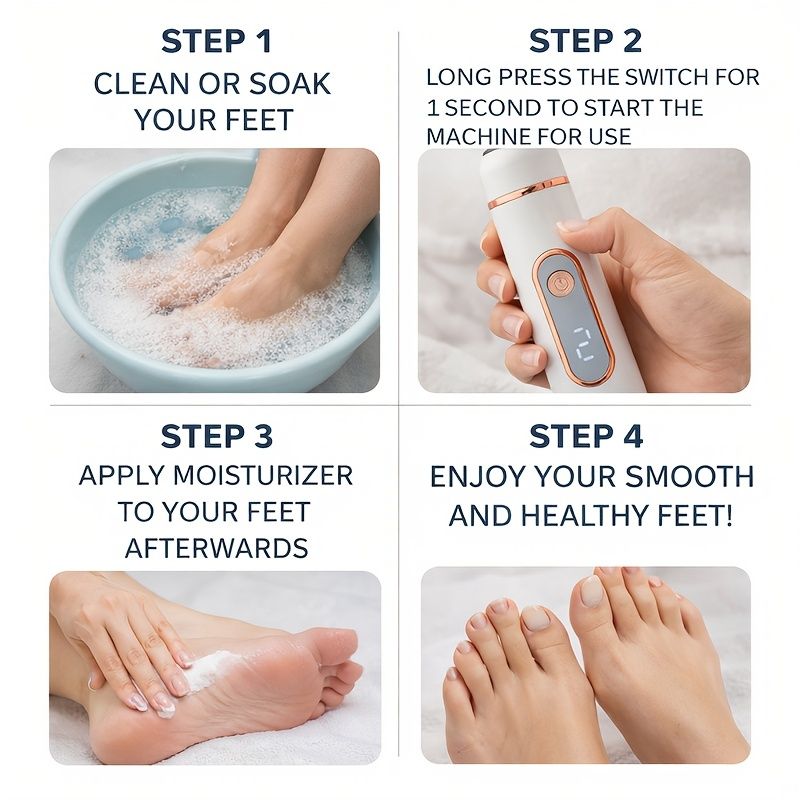 STEP 1
CLEAN OR SOAK YOUR FEET

STEP 2
LONG PRESS THE SWITCH FOR 1 SECOND TO START THE MACHINE FOR USE

2

STEP 3
APPLY MOISTURIZER TO YOUR FEET AFTERWARDS

STEP 4
ENJOY YOUR SMOOTH AND HEALTHY FEET!